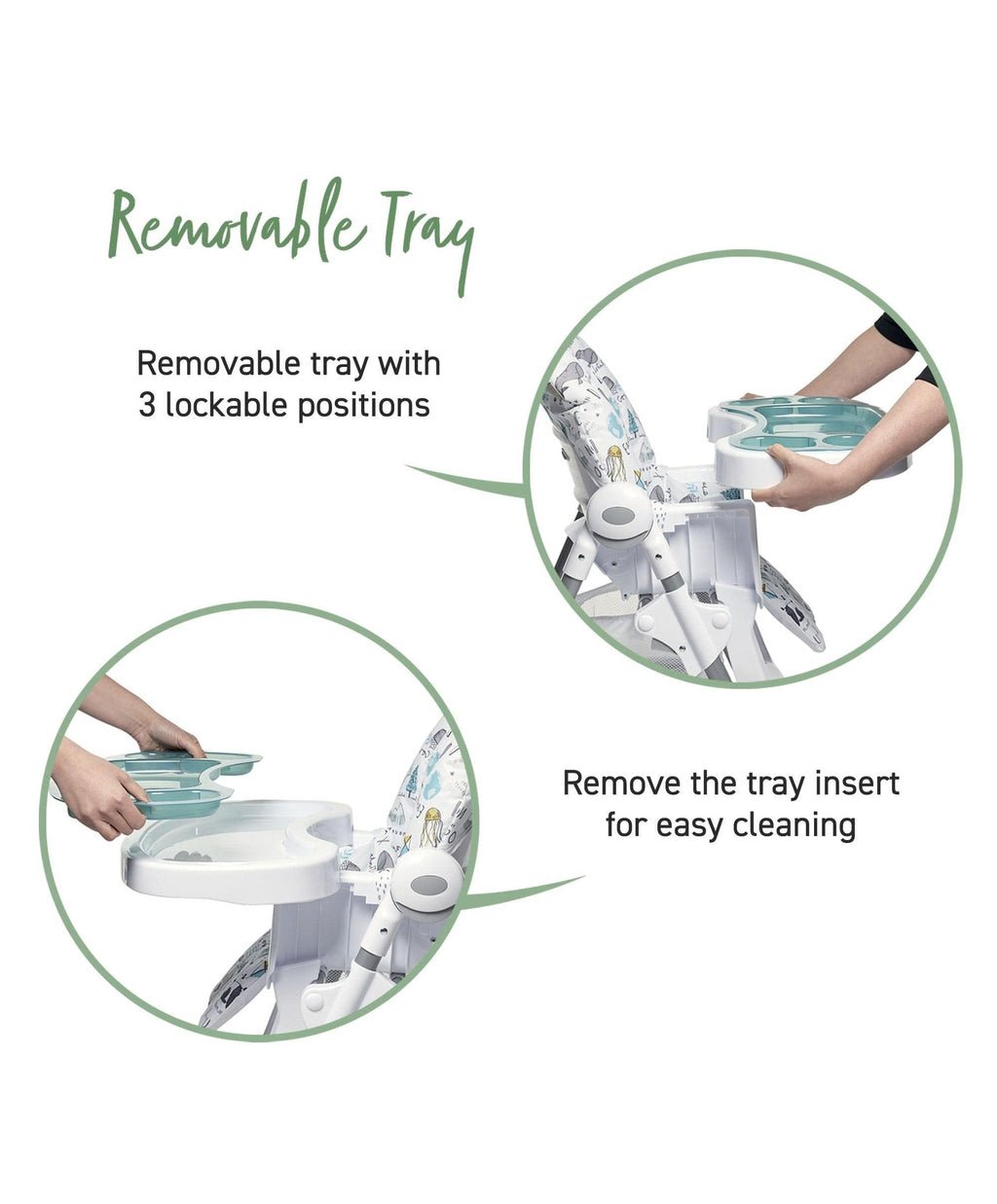 Removable Tray

Removable tray with 3 lockable positions

Remove the tray insert for easy cleaning