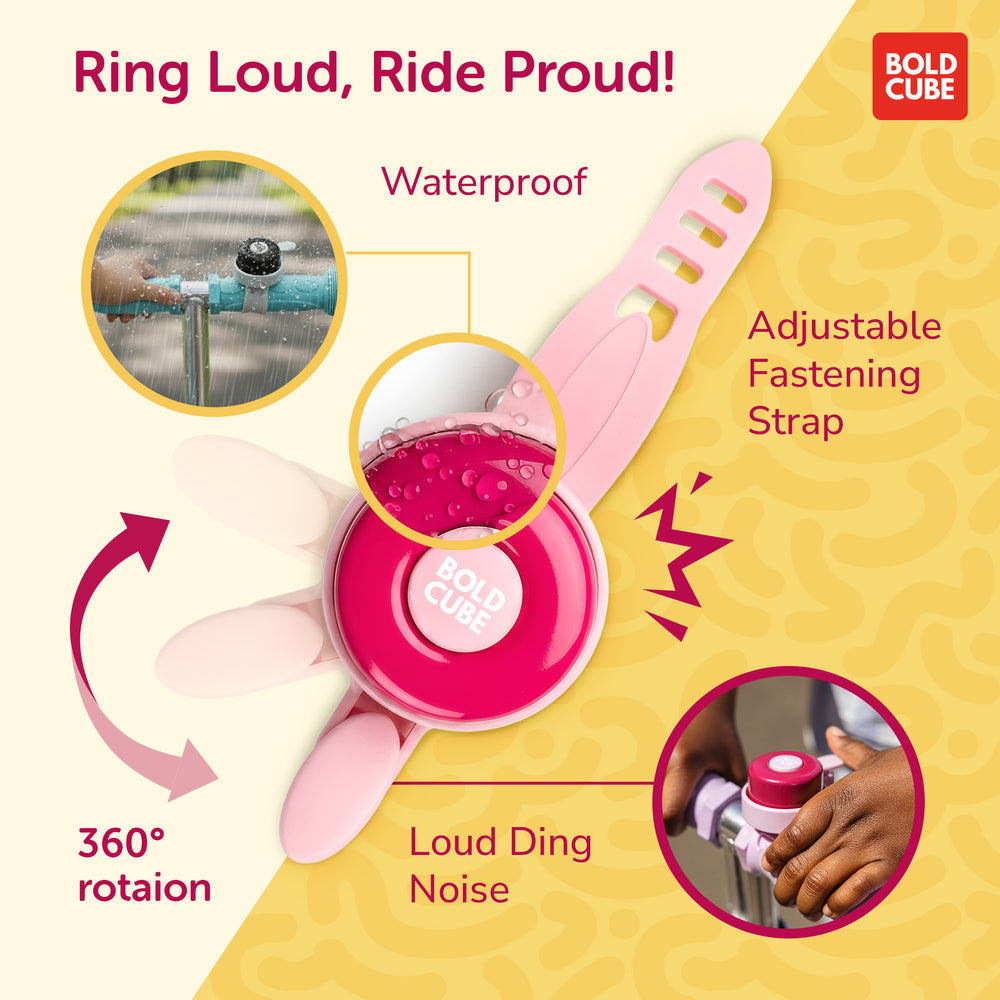 Ring Loud, Ride Proud!

BOLD CUBE

Waterproof

Adjustable Fastening Strap

BOLD CUBE

360° rotaion

Loud Ding Noise